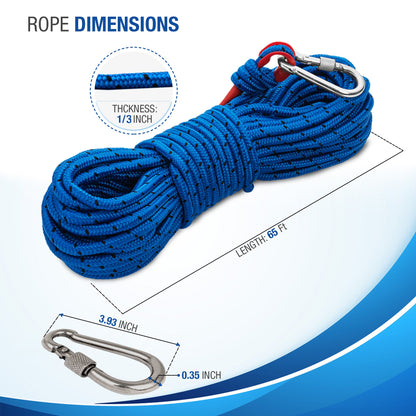 ROPE DIMENSIONS

THCKNESS: 1/3 INCH

LENGTH: 65 Ft

3.93 INCH

0.35 INCH