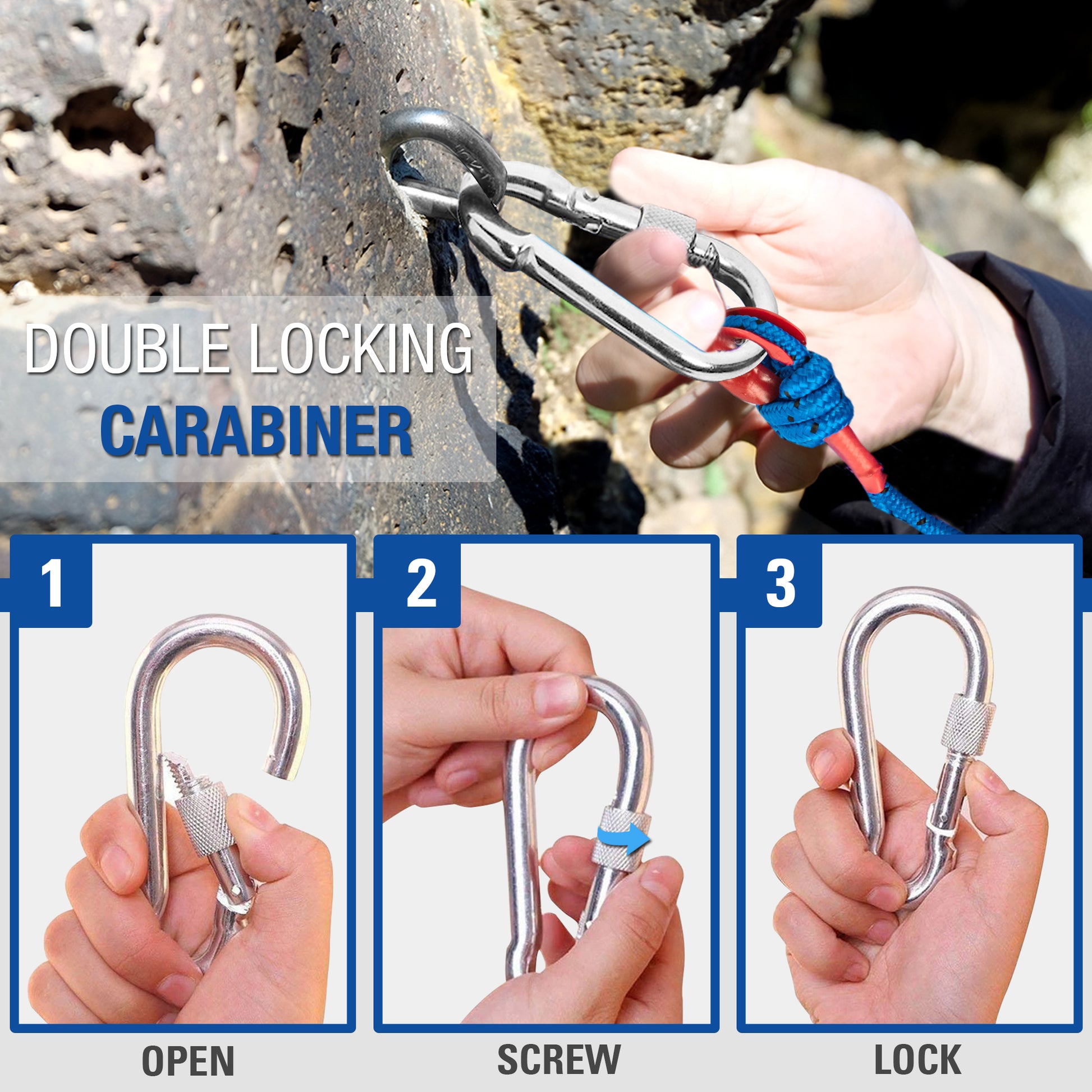 DOUBLE LOCKING
CARABINER

1

OPEN

2

SCREW

3

LOCK